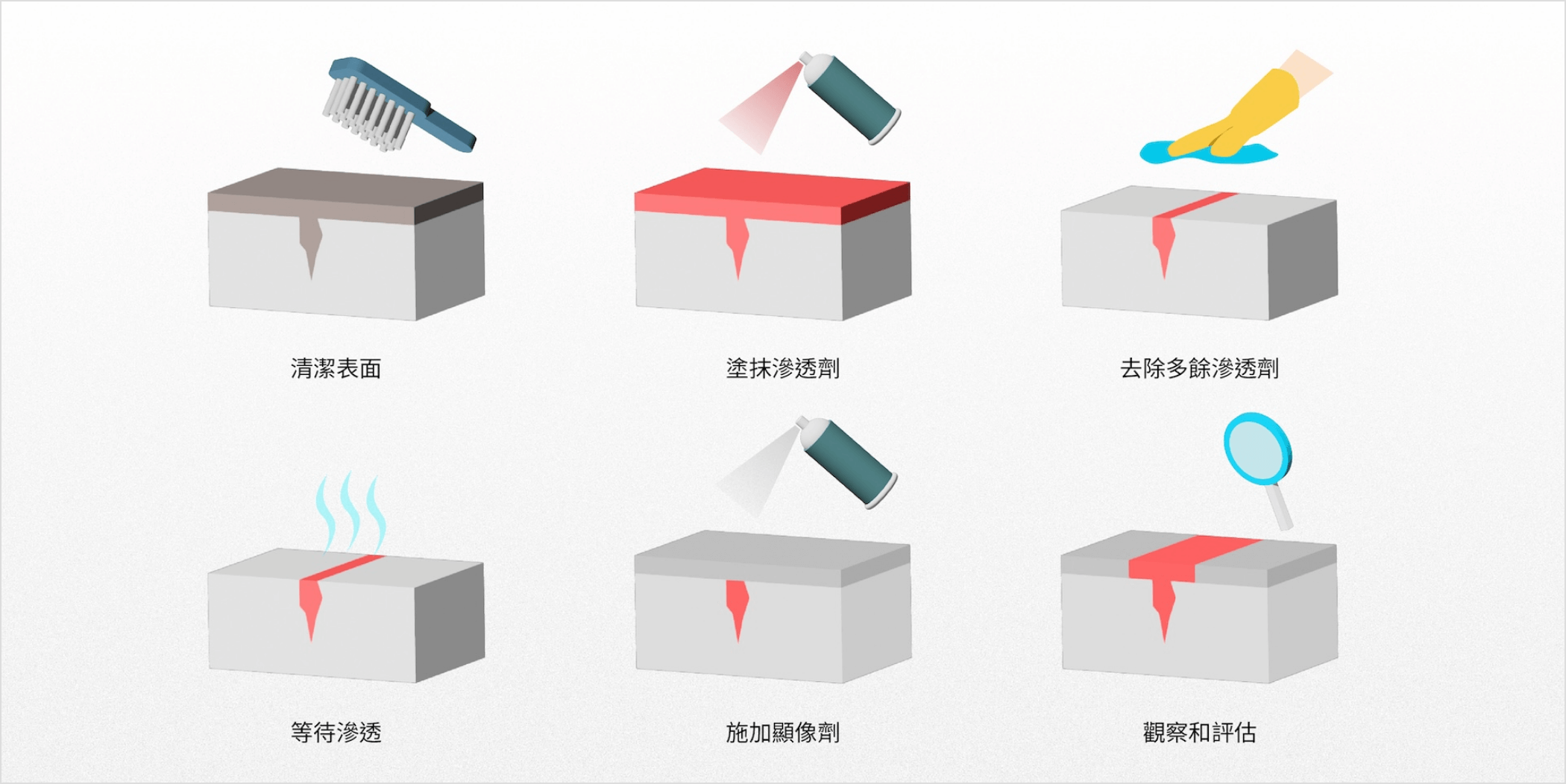 清潔表面

塗抹滲透劑

去除多餘滲透劑

等待滲透

施加顯像劑

觀察和評估